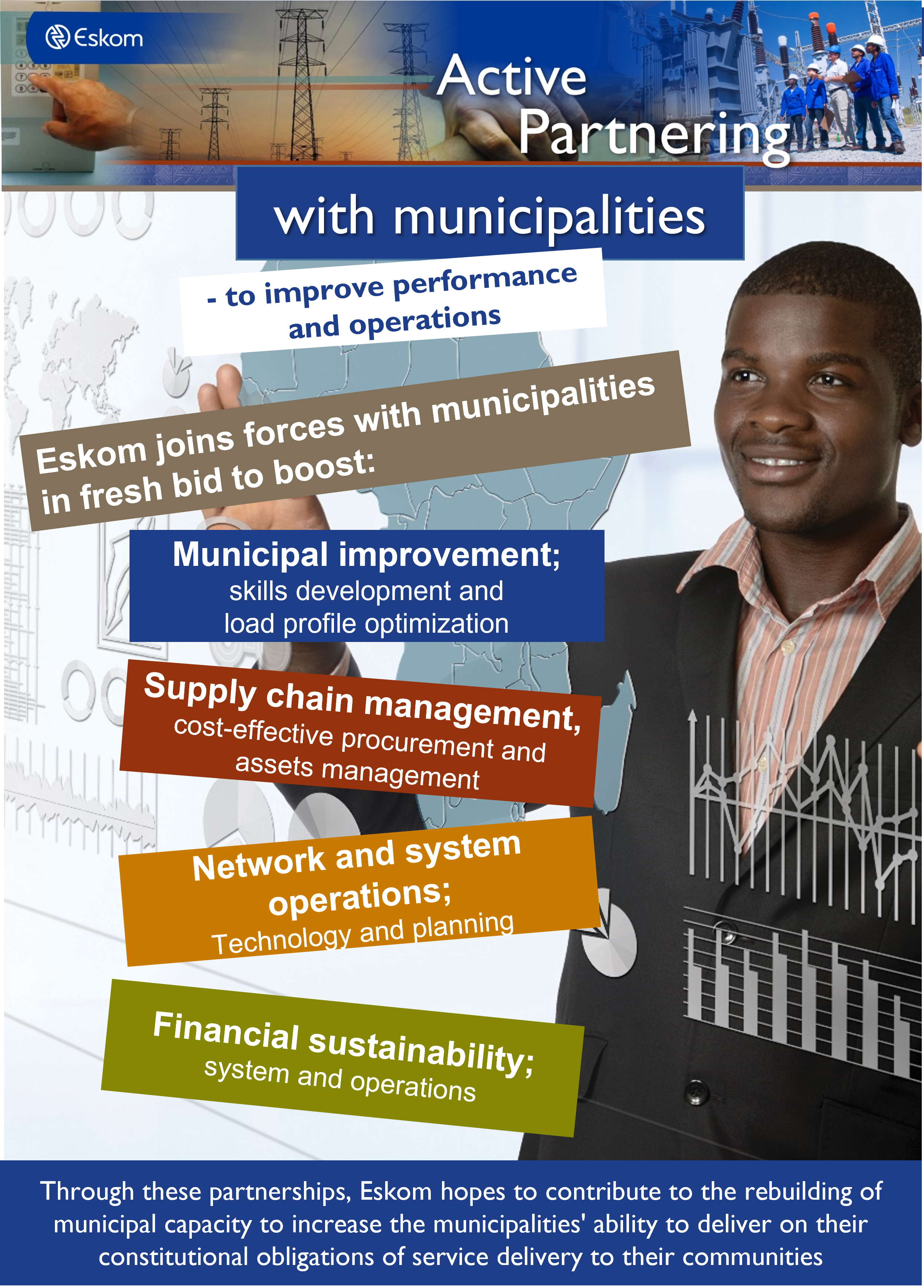 Eskom

Active Partnering

with municipalities

- to improve performance and operations

Eskom joins forces with municipalities in fresh bid to boost:

Municipal improvement;
skills development and load profile optimization

Supply chain management,
cost-effective procurement and assets management

Network and system operations;
Technology and planning

Financial sustainability;
system and operations

Through these partnerships, Eskom hopes to contribute to the rebuilding of municipal capacity to increase the municipalities' ability to deliver on their constitutional obligations of service delivery to their communities